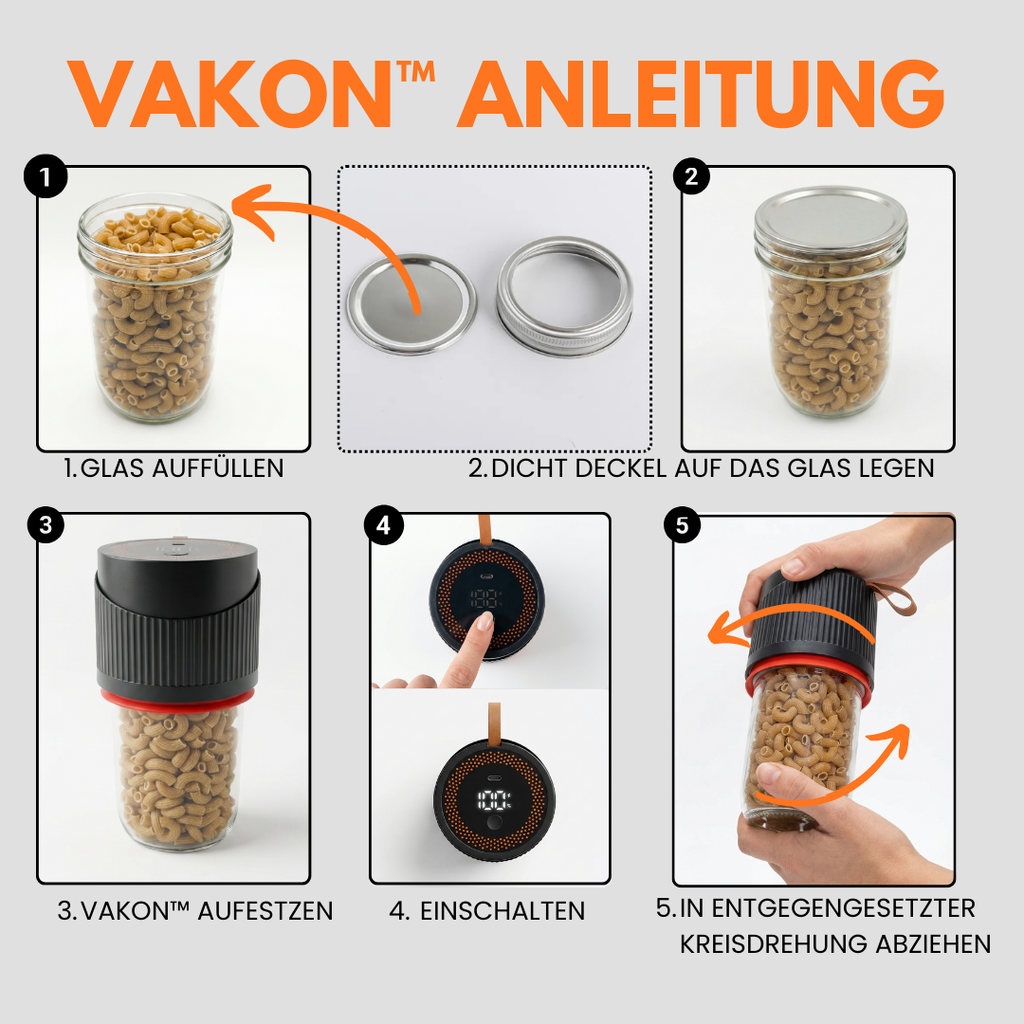 VAKON™ ANLEITUNG

1

2

1.GLAS AUFFÜLLEN

2.DICHT DECKEL AUF DAS GLAS LEGEN

3

4

5

3.VAKON™ AUFESTZEN

4. EINSCHALTEN

5.IN ENTGEGENGESETZTER KREISDREHUNG ABZIEHEN