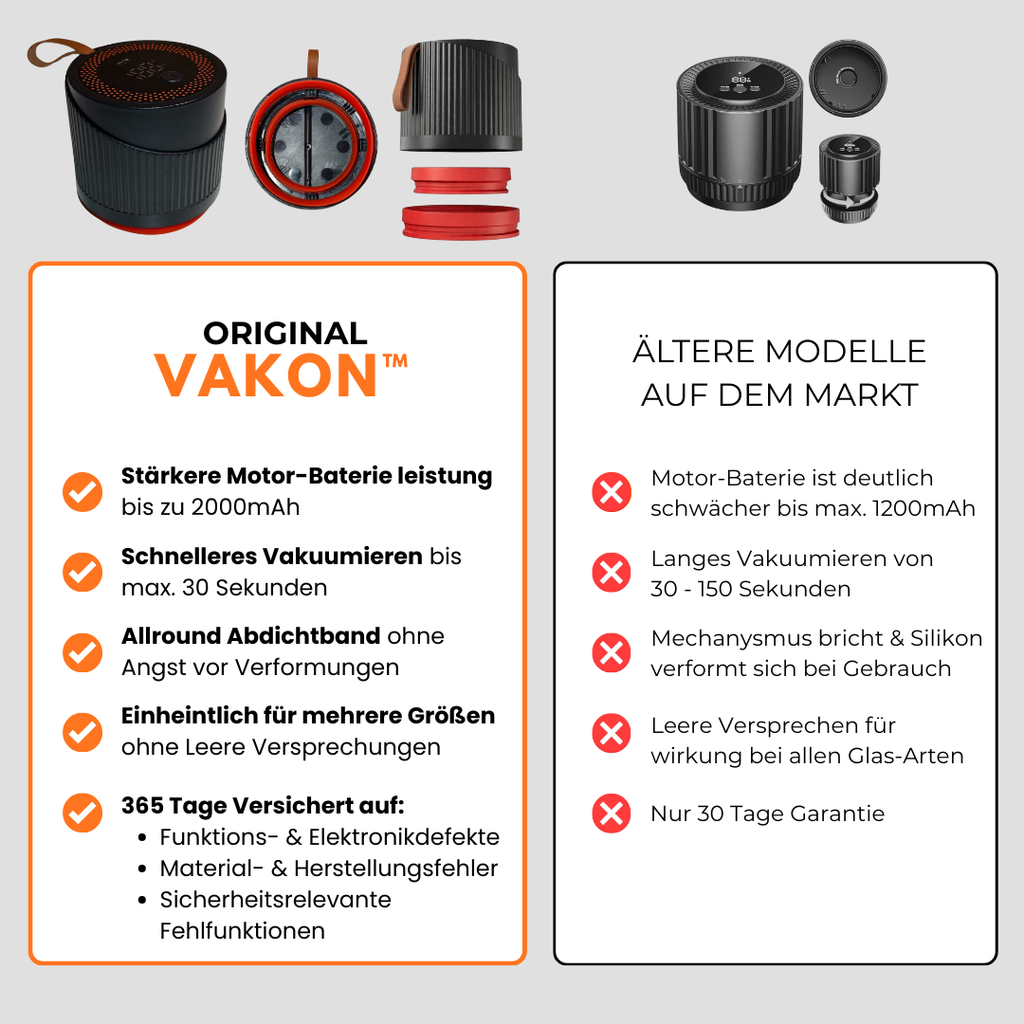 ORIGINAL
VAKON™

Stärkere Motor-Baterie leistung bis zu 2000mAh

Schnelleres Vakuumieren bis max. 30 Sekunden

Allround Abdichtband ohne Angst vor Verformungen

Einheintlich für mehrere Größen ohne Leere Versprechungen

365 Tage Versichert auf:
• Funktions- & Elektronikdefekte
• Material- & Herstellungsfehler
• Sicherheitsrelevante Fehlfunktionen

ÄLTERE MODELLE AUF DEM MARKT

Motor-Baterie ist deutlich schwächer bis max. 1200mAh

Langes Vakuumieren von 30 - 150 Sekunden

Mechanysmus bricht & Silikon verformt sich bei Gebrauch

Leere Versprechen für wirkung bei allen Glas-Arten

Nur 30 Tage Garantie